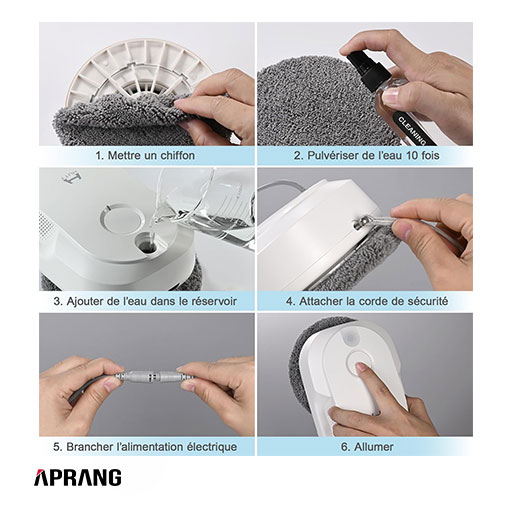 1. Mettre un chiffon

2. Pulvériser de l'eau 10 fois

3. Ajouter de l'eau dans le réservoir

4. Attacher la corde de sécurité

5. Brancher l'alimentation électrique

6. Allumer

APRANG